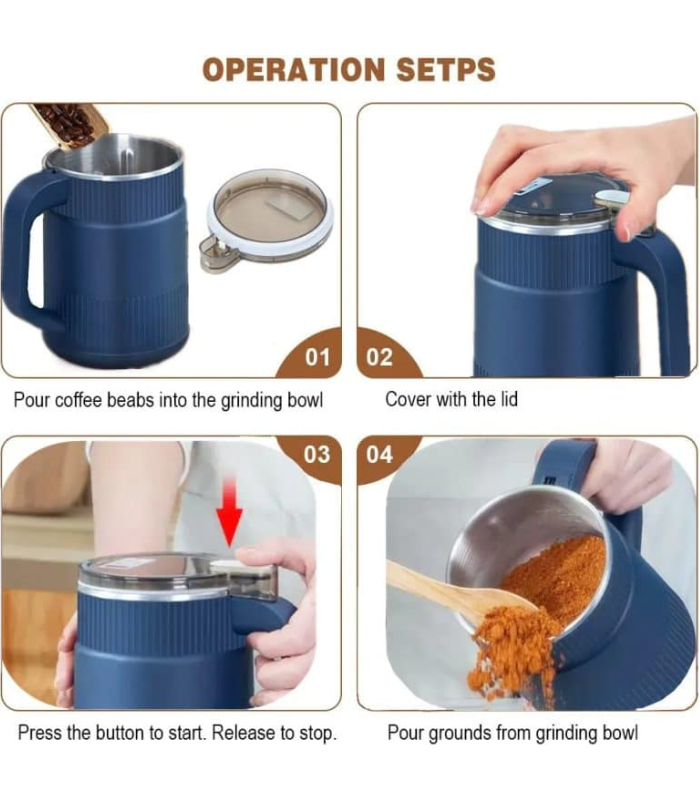 OPERATION SETPS

01

Pour coffee beabs into the grinding bowl

02

Cover with the lid

03

Press the button to start. Release to stop.

04

Pour grounds from grinding bowl